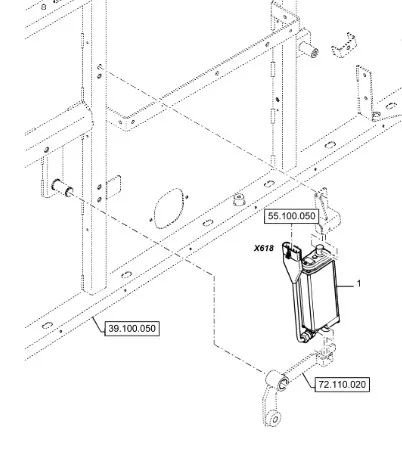 55.100.050

X618

1

39.100.050

72.110.020