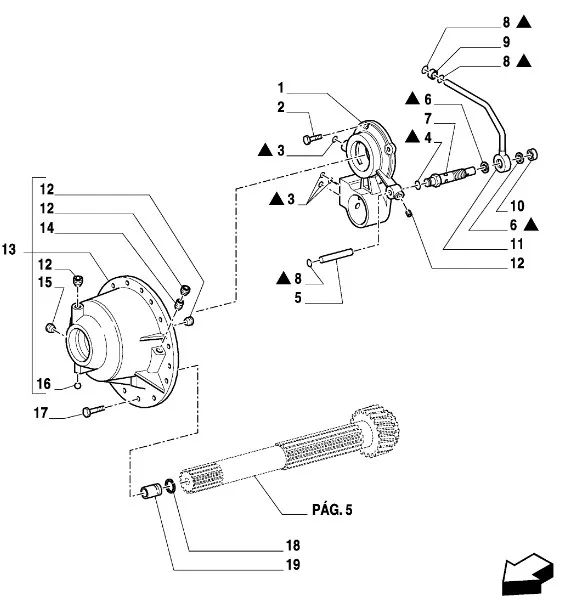 8 ▲
9
8 ▲
1
2
▲ 6
7
▲ 4
▲ 3
▲ 3
10
6 ▲
11
12
▲ 8
5
12
12
14
13
12
15
16
17
PÁG. 5
18
19