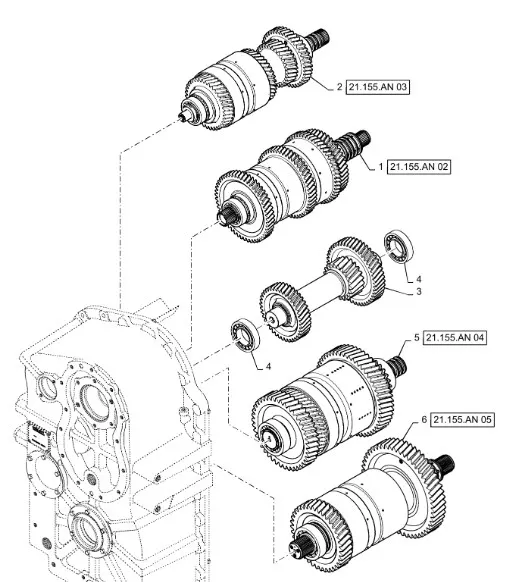 2 21.155.AN 03

1 21.155.AN 02

4

3

4

5 21.155.AN 04

6 21.155.AN 05